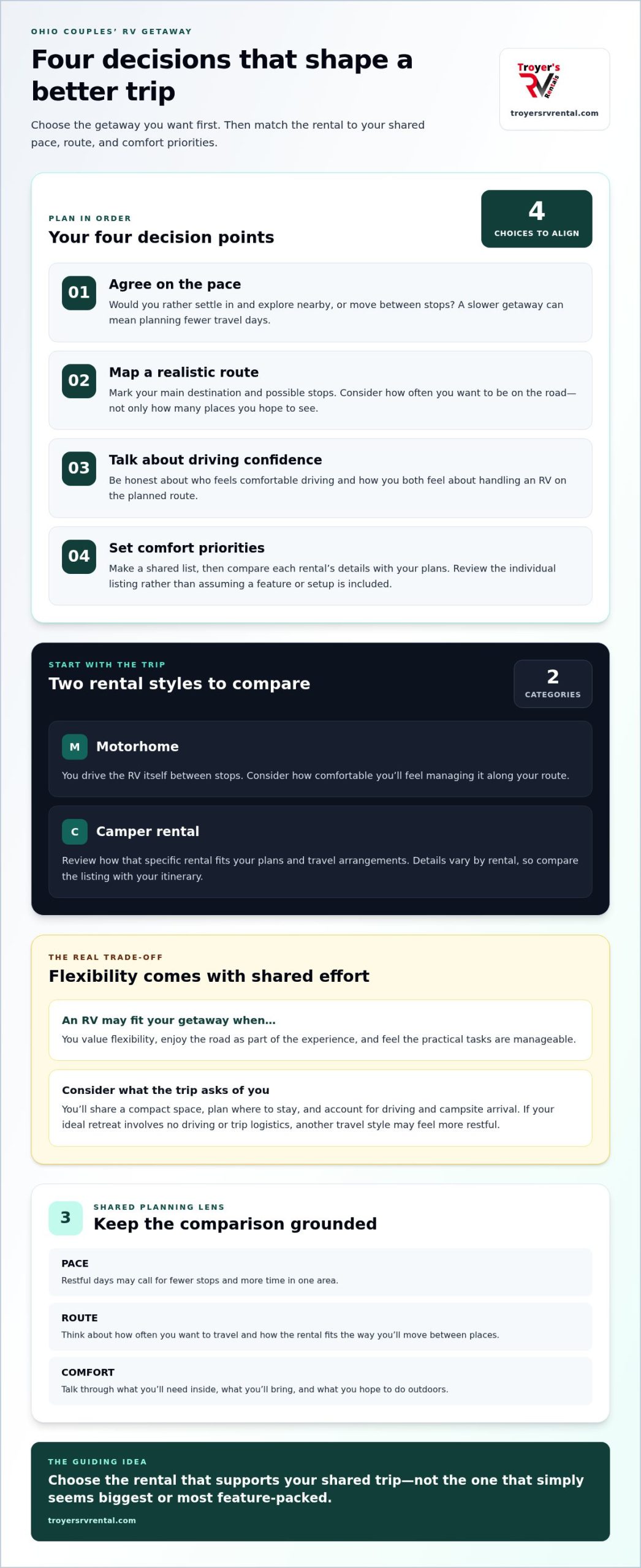 OHIO COUPLES' RV GETAWAY

Four decisions that shape a better trip

Choose the getaway you want first. Then match the rental to your shared pace, route, and comfort priorities.

Troyer's RV Rentals

troyersrvrental.com

PLAN IN ORDER

Your four decision points

4
CHOICES TO ALIGN

01
Agree on the pace
Would you rather settle in and explore nearby, or move between stops? A slower getaway can mean planning fewer travel days.

02
Map a realistic route
Mark your main destination and possible stops. Consider how often you want to be on the road—not only how many places you hope to see.

03
Talk about driving confidence
Be honest about who feels comfortable driving and how you both feel about handling an RV on the planned route.

04
Set comfort priorities
Make a shared list, then compare each rental's details with your plans. Review the individual listing rather than assuming a feature or setup is included.

START WITH THE TRIP

Two rental styles to compare

2
CATEGORIES

M
Motorhome
You drive the RV itself between stops. Consider how comfortable you'll feel managing it along your route.

C
Camper rental
Review how that specific rental fits your plans and travel arrangements. Details vary by rental, so compare the listing with your itinerary.

THE REAL TRADE-OFF

Flexibility comes with shared effort

An RV may fit your getaway when...
You value flexibility, enjoy the road as part of the experience, and feel the practical tasks are manageable.

Consider what the trip asks of you
You'll share a compact space, plan where to stay, and account for driving and campsite arrival. If your ideal retreat involves no driving or trip logistics, another travel style may feel more restful.

3
SHARED PLANNING LENS
Keep the comparison grounded

PACE
Restful days may call for fewer stops and more time in one area.

ROUTE
Think about how often you want to travel and how the rental fits the way you'll move between places.

COMFORT
Talk through what you'll need inside, what you'll bring, and what you hope to do outdoors.

THE GUIDING IDEA

Choose the rental that supports your shared trip—not the one that simply seems biggest or most feature-packed.

troyersrvrental.com